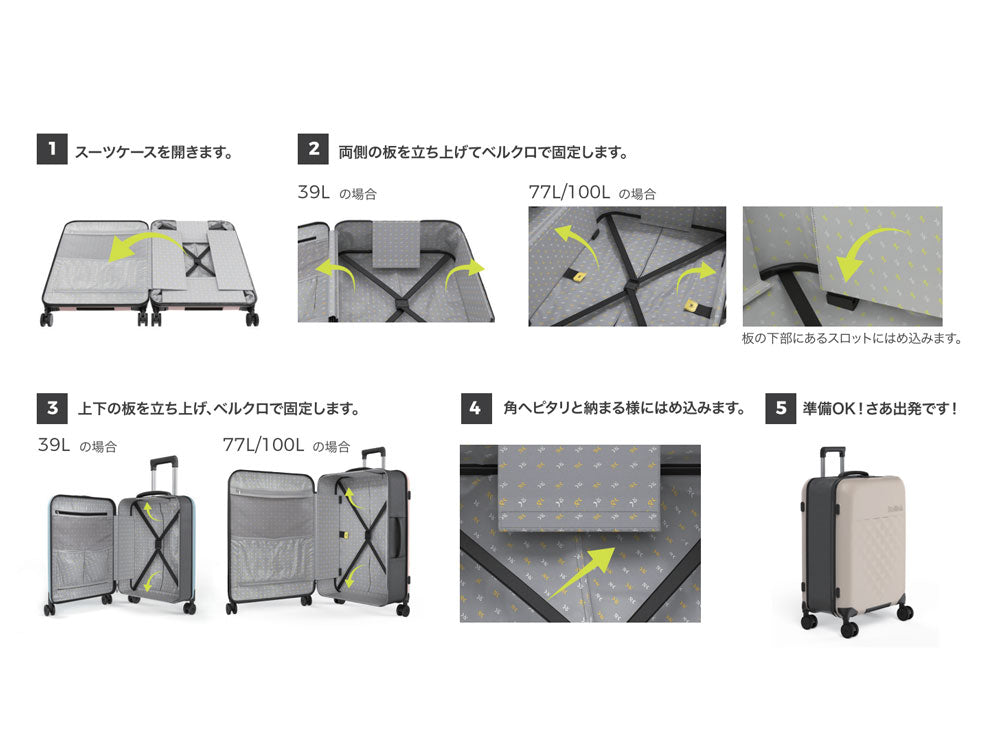 1 スーツケースを開きます。

2 両側の板を立ち上げてベルクロで固定します。

39L の場合

77L/100L の場合

板の下部にあるスロットにはめ込みます。

3 上下の板を立ち上げ、ベルクロで固定します。

39L の場合

77L/100L の場合

4 角へピタリと納まる様にはめ込みます。

5 準備OK！さあ出発です！