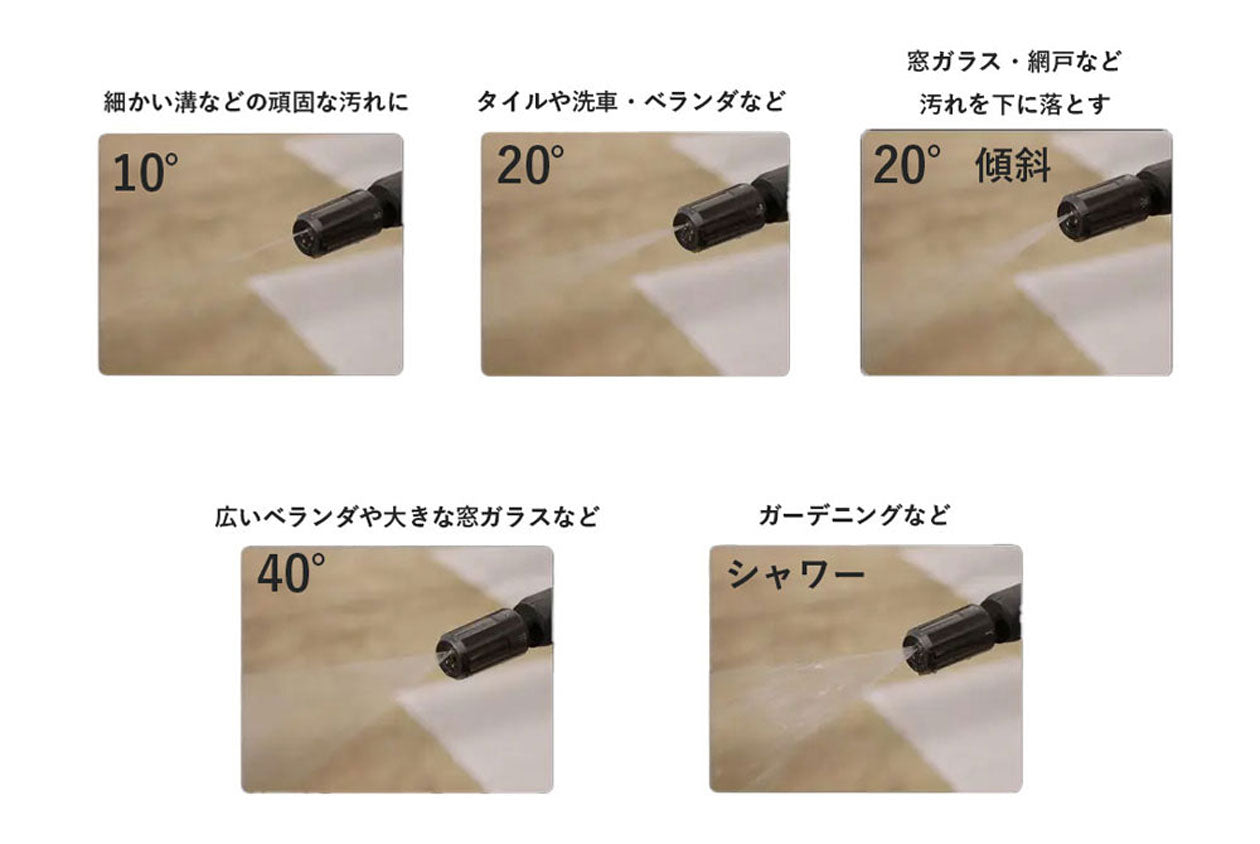 細かい溝などの頑固な汚れに

10°

タイルや洗車・ベランダなど

20°

窓ガラス・網戸など
汚れを下に落とす

20° 傾斜

広いベランダや大きな窓ガラスなど

40°

ガーデニングなど

シャワー